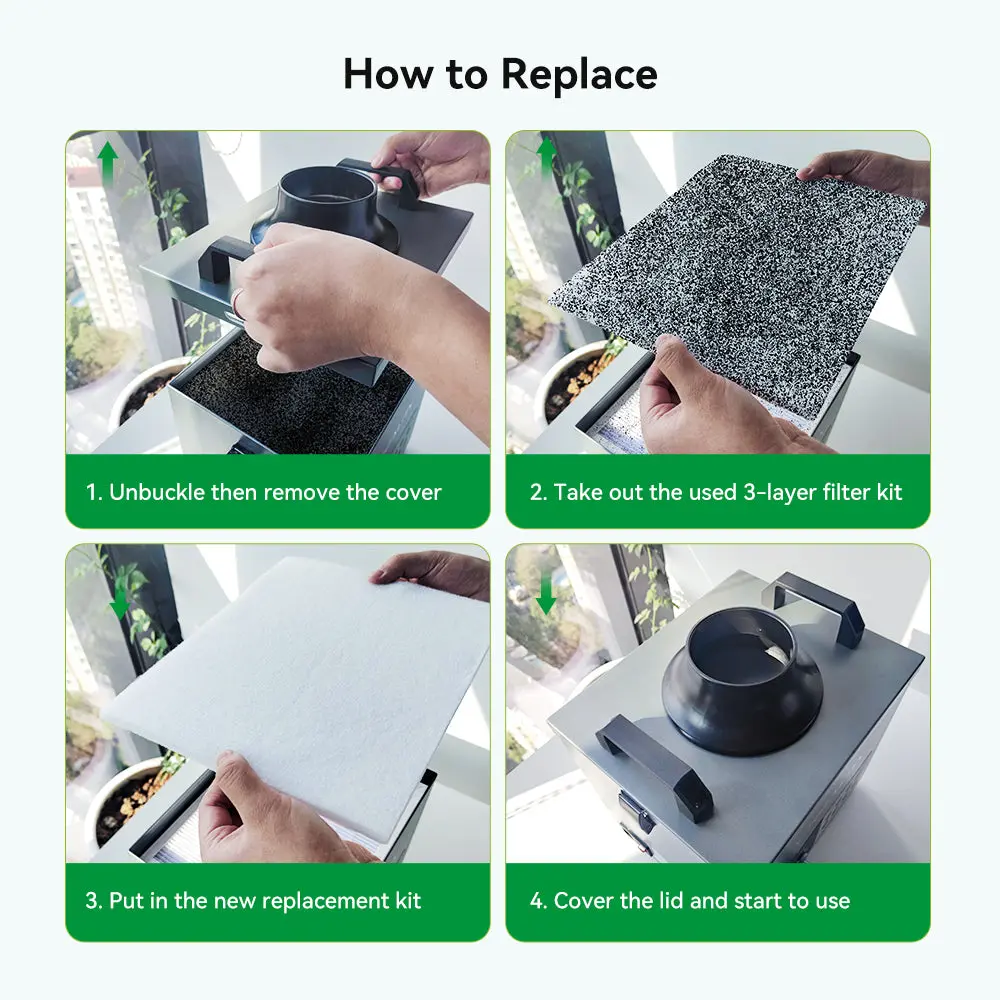 How to Replace

1. Unbuckle then remove the cover

2. Take out the used 3-layer filter kit

3. Put in the new replacement kit

4. Cover the lid and start to use